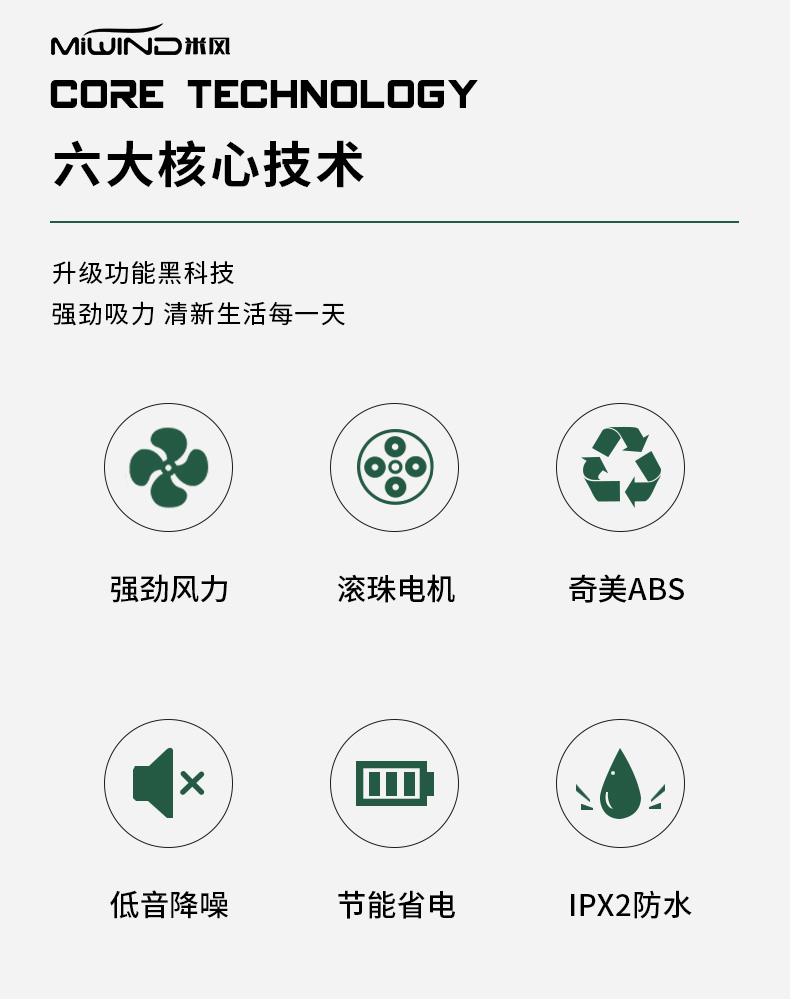 MiWIND米风

CORE TECHNOLOGY

六大核心技术

升级功能黑科技
强劲吸力 清新生活每一天

强劲风力

滚珠电机

奇美ABS

低音降噪

节能省电

IPX2防水